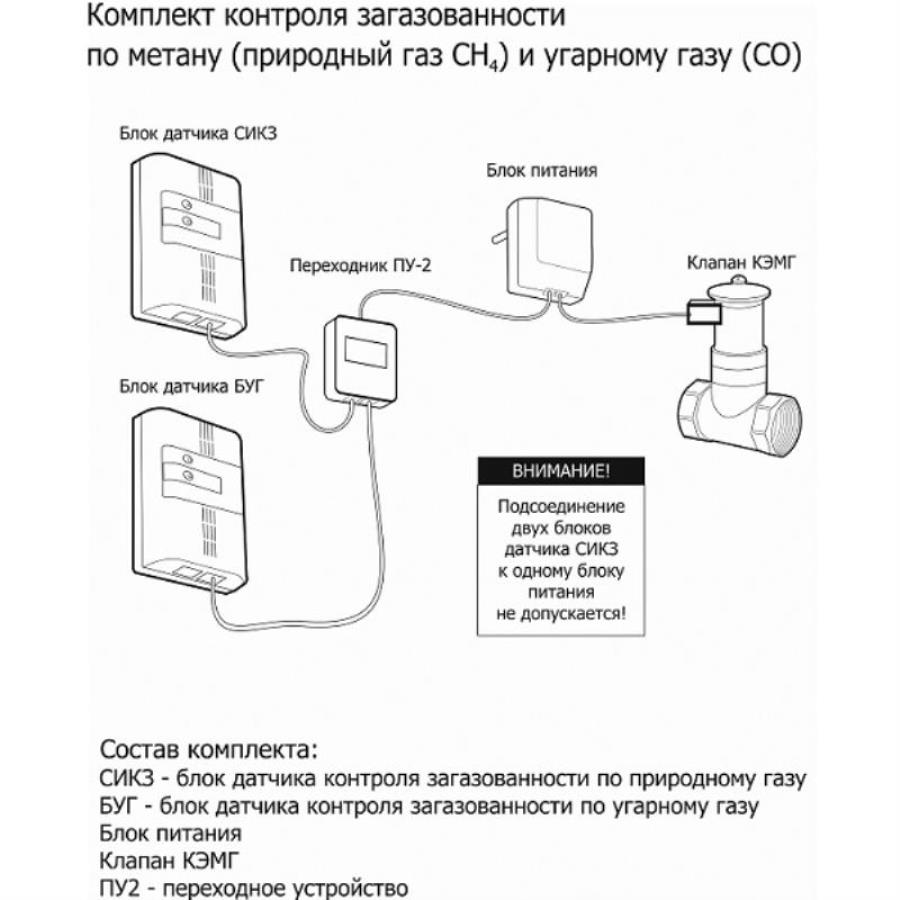 Комплект контроля загазованности по метану (природный газ $CH_4$) и угарному газу (CO)

Блок датчика СИКЗ

Блок питания

Переходник ПУ-2

Клапан КЭМГ

Блок датчика БУГ

ВНИМАНИЕ!

Подсоединение двух блоков датчика СИКЗ к одному блоку питания не допускается!

Состав комплекта:
СИКЗ - блок датчика контроля загазованности по природному газу
БУГ - блок датчика контроля загазованности по угарному газу
Блок питания
Клапан КЭМГ
ПУ2 - переходное устройство