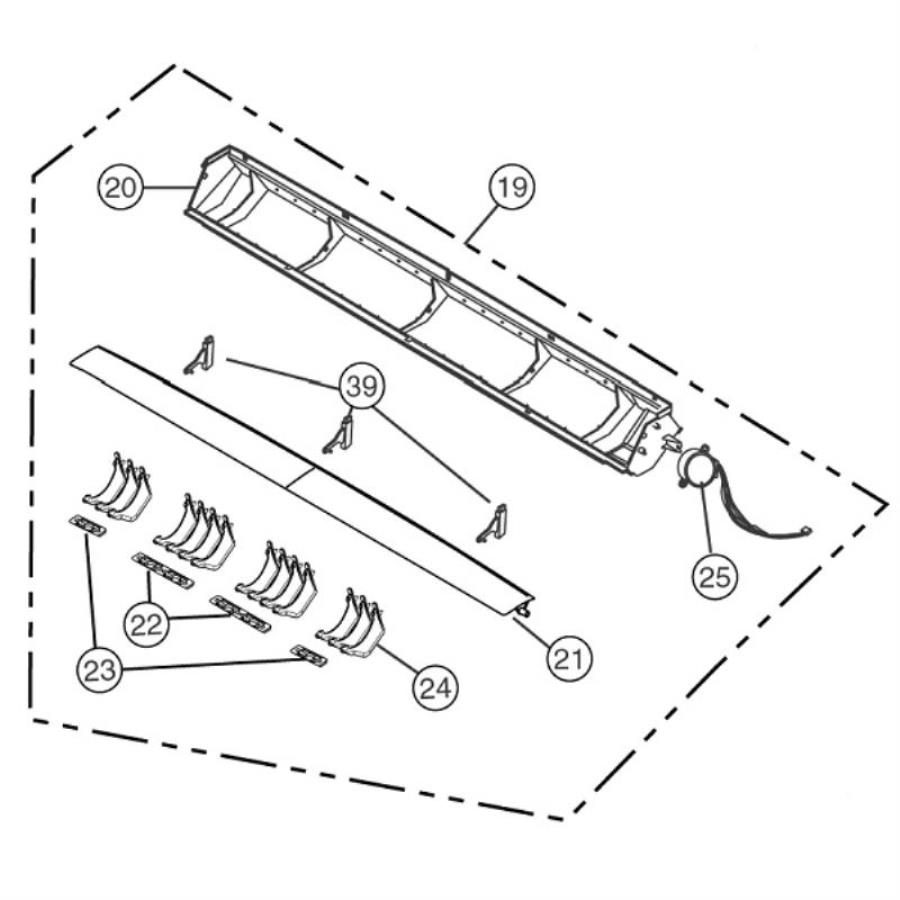 20
19
39
25
22
21
23
24