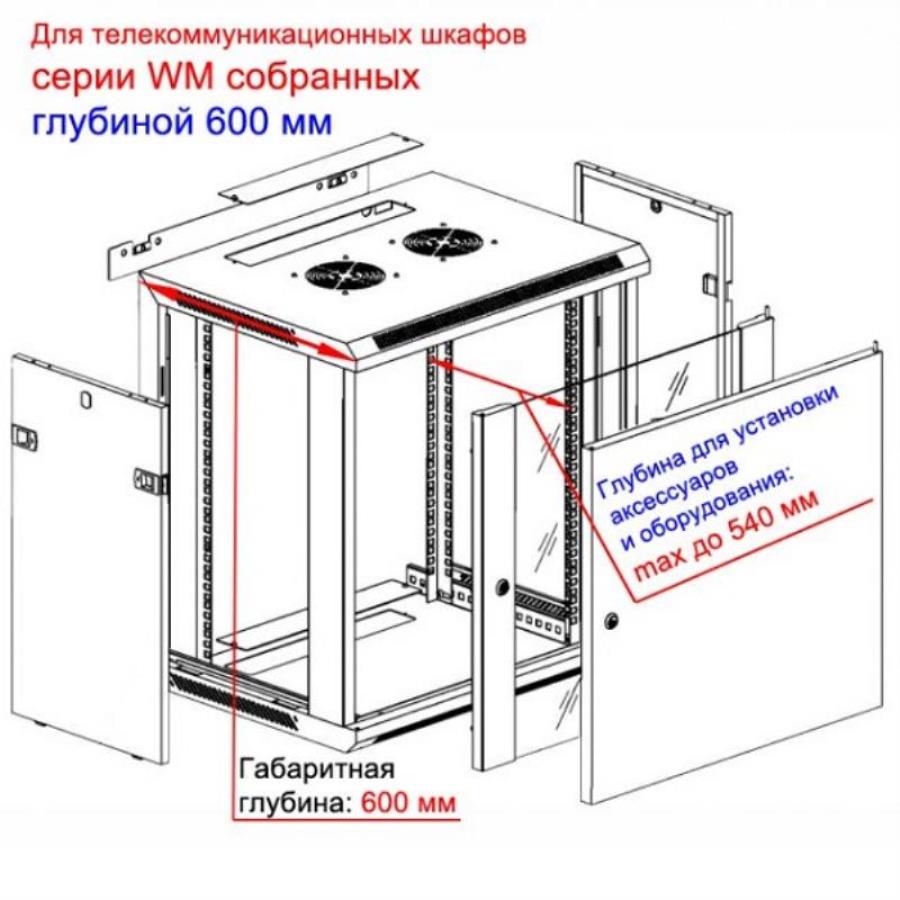 Для телекоммуникационных шкафов
серии WM собранных
глубиной 600 мм

Глубина для установки аксессуаров и оборудования:
max до 540 мм

Габаритная глубина: 600 мм