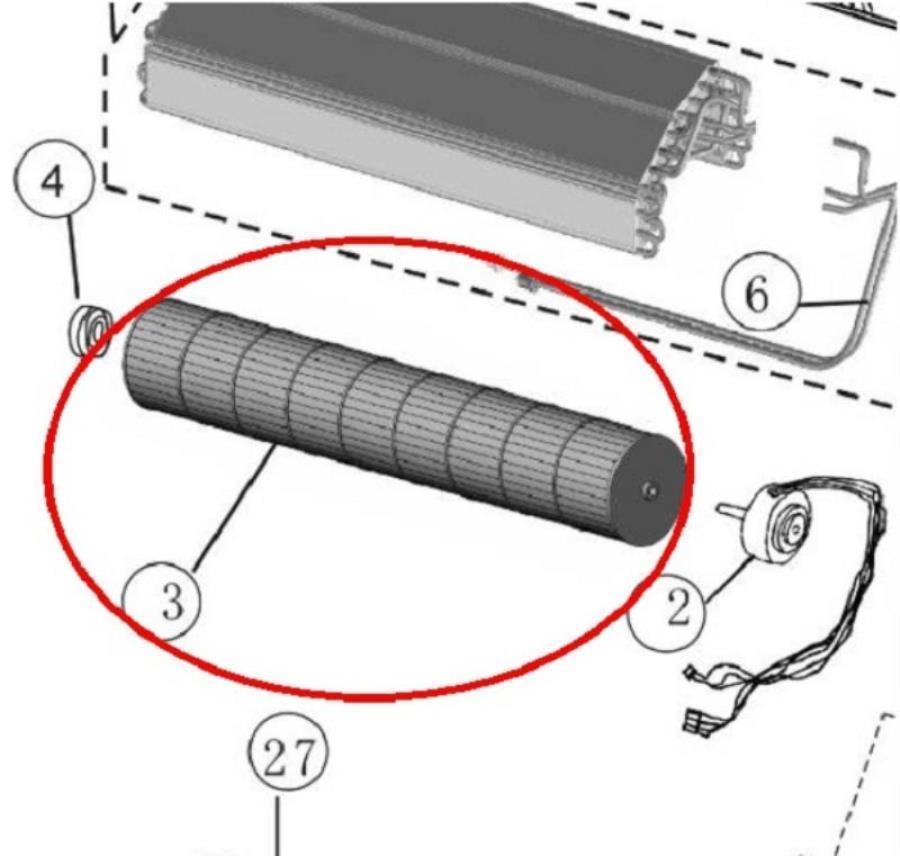 4
6
3
2
27