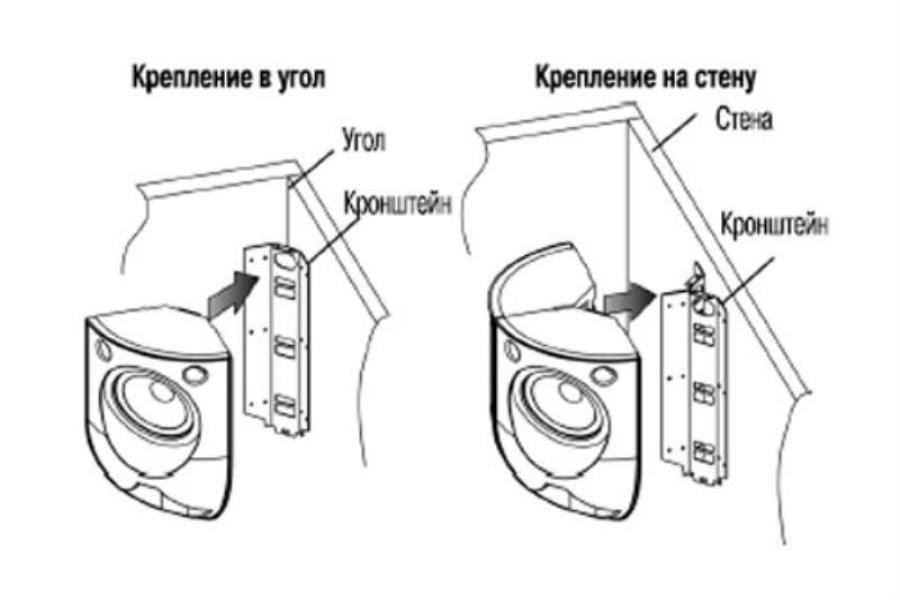 Крепление в угол

Угол

Кронштейн

Крепление на стену

Стена

Кронштейн